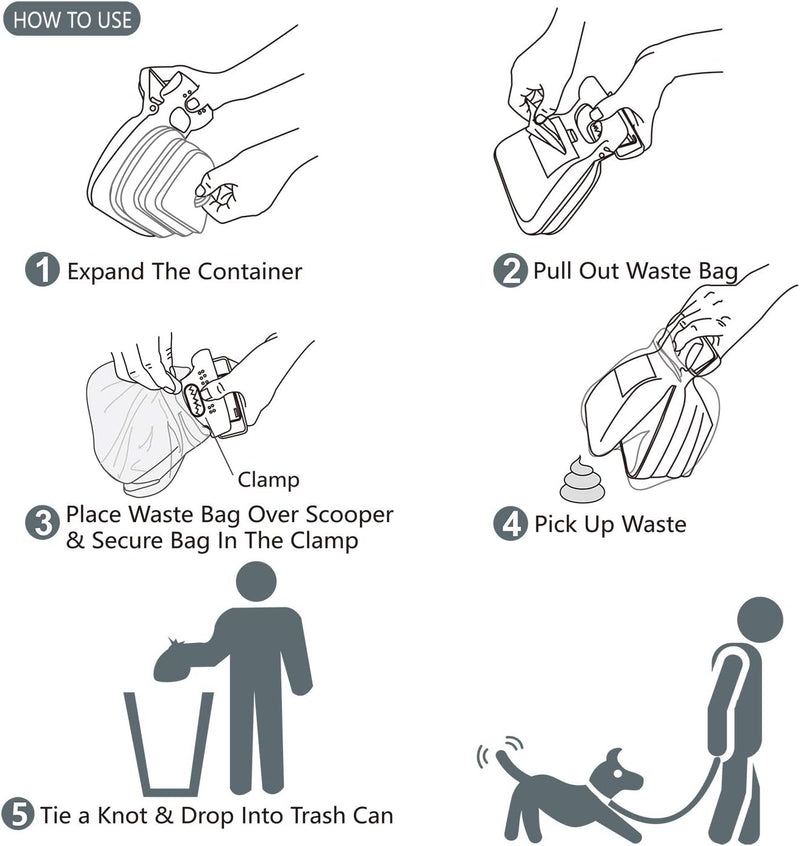 HOW TO USE

1 Expand The Container

2 Pull Out Waste Bag

Clamp

3 Place Waste Bag Over Scooper & Secure Bag In The Clamp

4 Pick Up Waste

5 Tie a Knot & Drop Into Trash Can